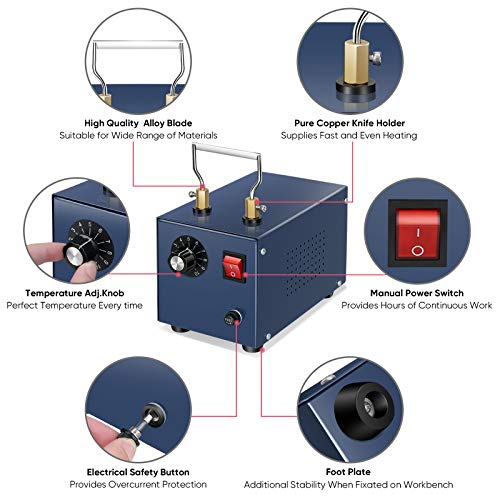 High Quality Alloy Blade
Suitable for Wide Range of Materials

Pure Copper Knife Holder
Supplies Fast and Even Heating

Temperature Adj.Knob
Perfect Temperature Every time

Manual Power Switch
Provides Hours of Continuous Work

Electrical Safety Button
Provides Overcurrent Protection

Foot Plate
Additional Stability When Fixated on Workbench