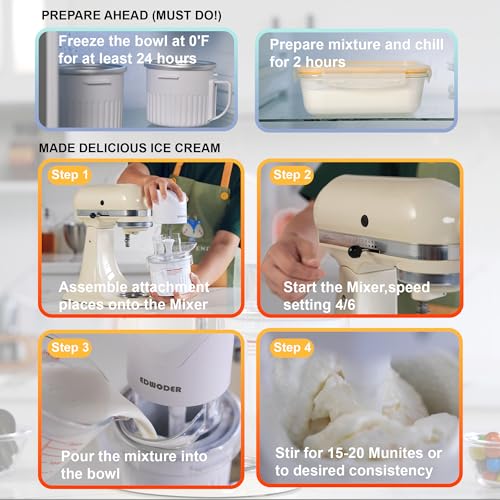 PREPARE AHEAD (MUST DO!)

Freeze the bowl at 0'F for at least 24 hours

Prepare mixture and chill for 2 hours

MADE DELICIOUS ICE CREAM

Step 1

Assemble attachment places onto the Mixer

Step 2

Start the Mixer,speed setting 4/6

Step 3

EDWODER

Pour the mixture into the bowl

Step 4

Stir for 15-20 Munites or to desired consistency