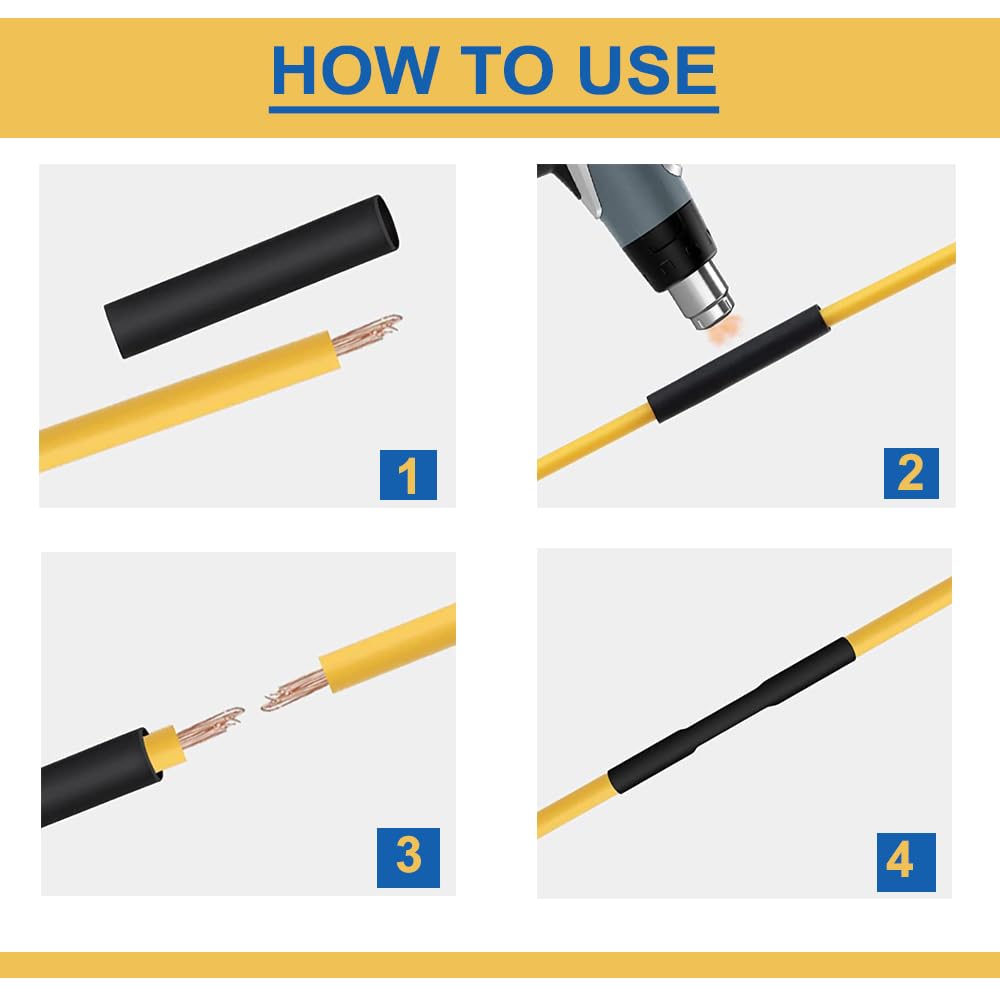 HOW TO USE

1

2

3

4