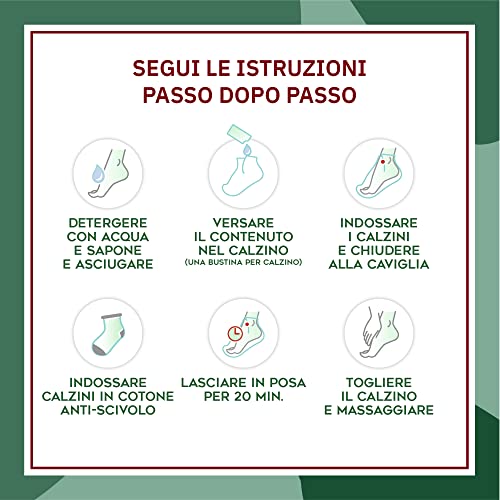 SEGUI LE ISTRUZIONI
PASSO DOPO PASSO

DETERGERE
CON ACQUA
E SAPONE
E ASCIUGARE

VERSARE
IL CONTENUTO
NEL CALZINO
(UNA BUSTINA PER CALZINO)

INDOSSARE
I CALZINI
E CHIUDERE
ALLA CAVIGLIA

INDOSSARE
CALZINI IN COTONE
ANTI-SCIVOLO

LASCIARE IN POSA
PER 20 MIN.

TOGLIERE
IL CALZINO
E MASSAGGIARE