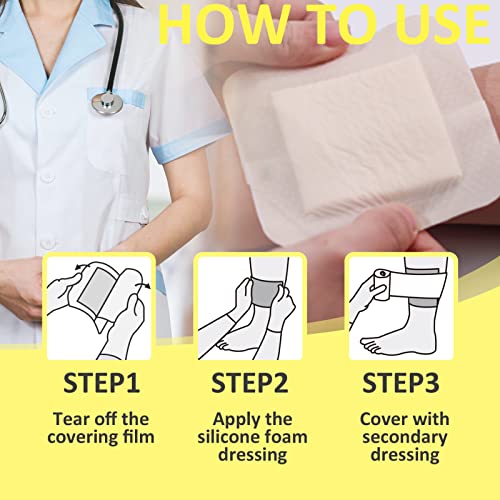 HOW TO USE

STEP1
Tear off the covering film

STEP2
Apply the silicone foam dressing

STEP3
Cover with secondary dressing