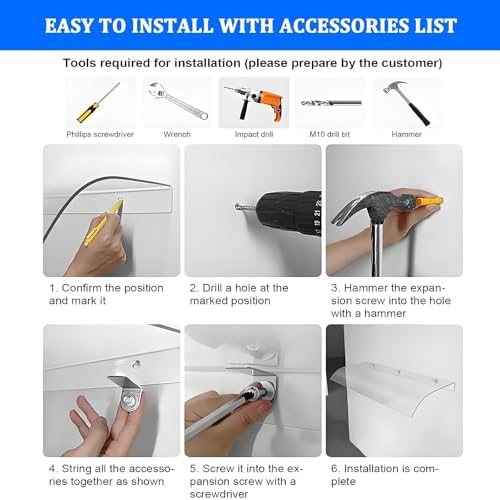 EASY TO INSTALL WITH ACCESSORIES LIST

Tools required for installation (please prepare by the customer)

Phillips screwdriver

Wrench

Impact drill

M10 drill bit

Hammer

1. Confirm the position and mark it

2. Drill a hole at the marked position

3. Hammer the expansion screw into the hole with a hammer

4. String all the accessories together as shown

5. Screw it into the expansion screw with a screwdriver

6. Installation is complete