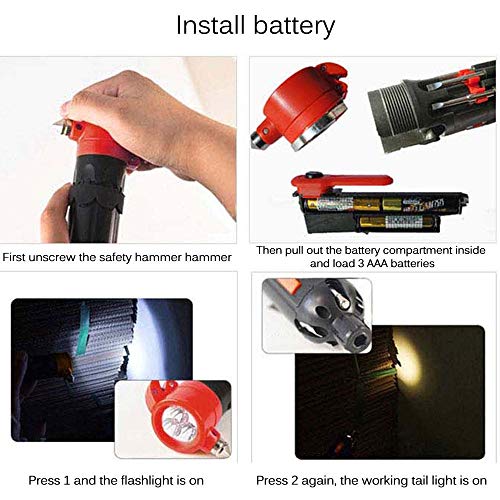 Install battery

First unscrew the safety hammer hammer

Then pull out the battery compartment inside and load 3 AAA batteries

Press 1 and the flashlight is on

Press 2 again, the working tail light is on