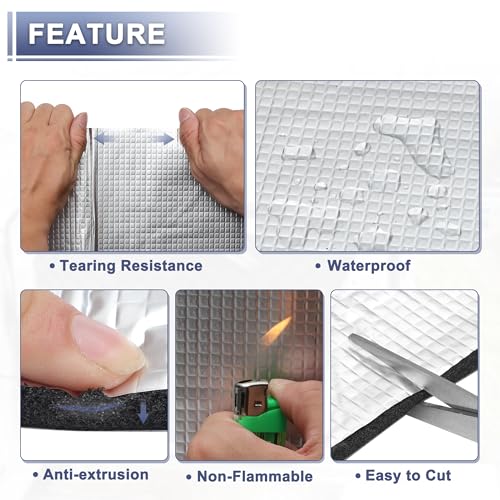 FEATURE

• Tearing Resistance

• Waterproof

• Anti-extrusion

• Non-Flammable

• Easy to Cut