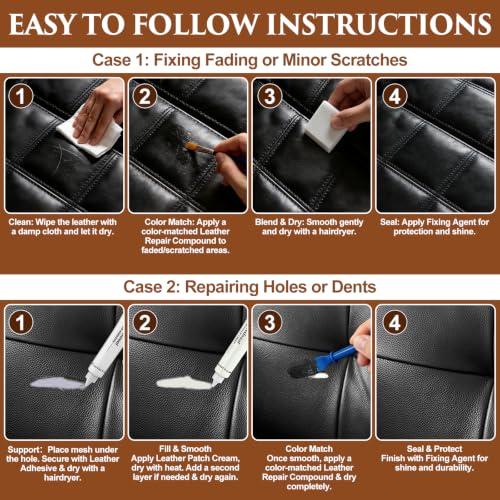 EASY TO FOLLOW INSTRUCTIONS

Case 1: Fixing Fading or Minor Scratches

1

Clean: Wipe the leather with a damp cloth and let it dry.

2

Color Match: Apply a color-matched Leather Repair Compound to faded/scratched areas.

3

Blend & Dry: Smooth gently and dry with a hairdryer.

4

Seal: Apply Fixing Agent for protection and shine.

Case 2: Repairing Holes or Dents

1

Support: Place mesh under the hole. Secure with Leather Adhesive & dry with a hairdryer.

2

Fill & Smooth
Apply Leather Patch Cream, dry with heat. Add a second layer if needed & dry again.

3

Color Match
Once smooth, apply a color-matched Leather Repair Compound & dry completely.

4

Seal & Protect
Finish with Fixing Agent for shine and durability.