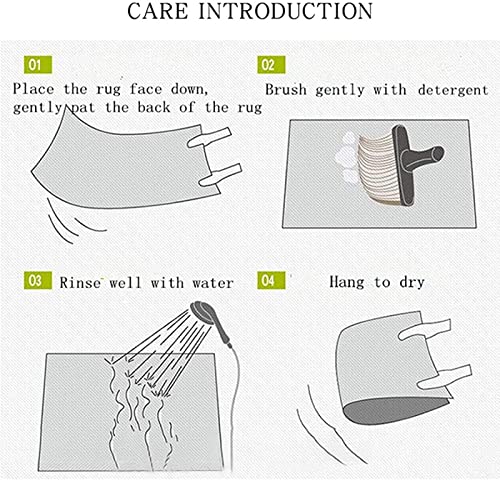 CARE INTRODUCTION

01
Place the rug face down, gently pat the back of the rug

02
Brush gently with detergent

03
Rinse well with water

04
Hang to dry