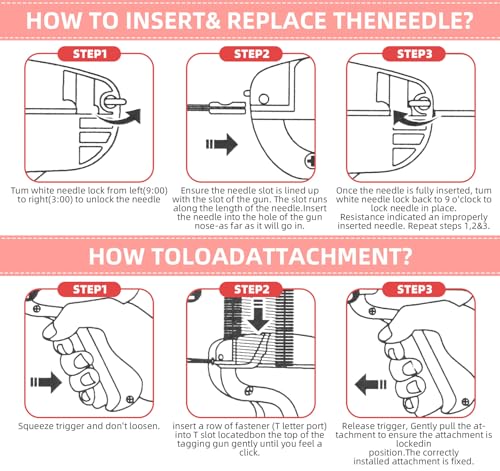 HOW TO INSERT& REPLACE THENEEDLE?

STEP1

Tum white needle lock from left(9:00) to right(3:00) to unlock the needle

STEP2

Ensure the needle slot is lined up with the slot of the gun. The slot runs along the length of the needle.Insert the needle into the hole of the gun nose-as far as it will go in.

STEP3

Once the needle is fully inserted, tum white needle lock back to 9 o'clock to lock needle in place.
Resistance indicated an improperly inserted needle. Repeat steps 1,2&3.

HOW TOLOADATTACHMENT?

STEP1

Squeeze trigger and don't loosen.

STEP2

insert a row of fastener (T letter port) into T slot locatedbon the top of the tagging gun gently until you feel a click.

STEP3

Release trigger, Gently pull the attachment to ensure the attachment is lockedin position.The correctly installed attachment is fixed.