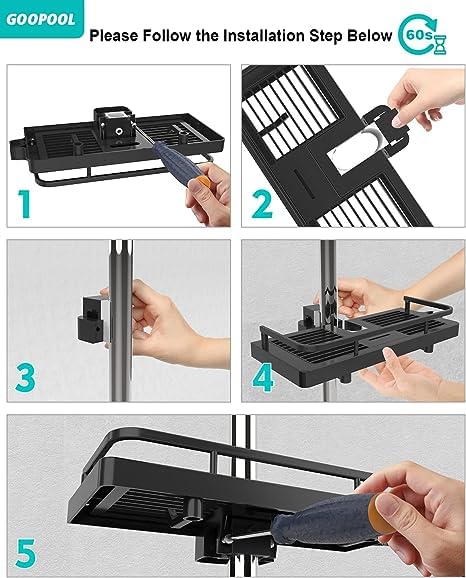 GOOPOOL

Please Follow the Installation Step Below

60s

1

2

3

4

5