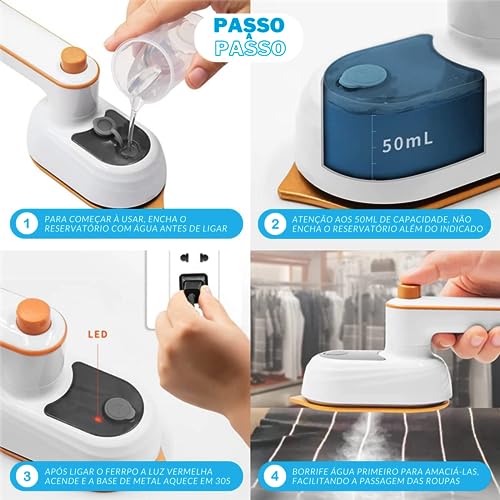 PASSO A PASSO

50mL

1 PARA COMEÇAR À USAR, ENCHA O RESERVATÓRIO COM ÁGUA ANTES DE LIGAR

2 ATENÇÃO AOS 50ML DE CAPACIDADE, NÃO ENCHA O RESERVATÓRIO ALÉM DO INDICADO

LED

3 APÓS LIGAR O FERRPO A LUZ VERMELHA ACENDE E A BASE DE METAL AQUECE EM 30S

4 BORRIFE ÁGUA PRIMEIRO PARA AMACIÁ-LAS, FACILITANDO A PASSAGEM DAS ROUPAS