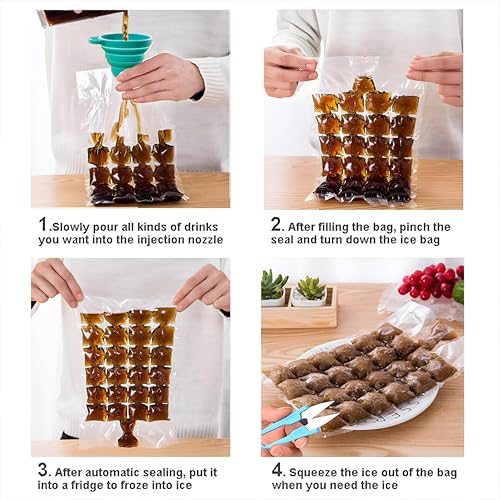 1.Slowly pour all kinds of drinks you want into the injection nozzle

2. After filling the bag, pinch the seal and turn down the ice bag

3. After automatic sealing, put it into a fridge to froze into ice

4. Squeeze the ice out of the bag when you need the ice