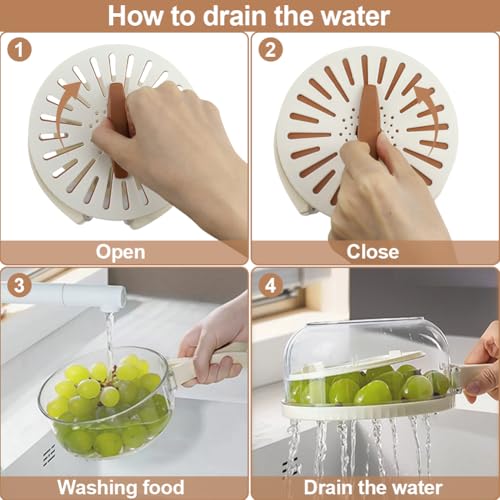 How to drain the water

1

Open

2

Close

3

Washing food

4

Drain the water