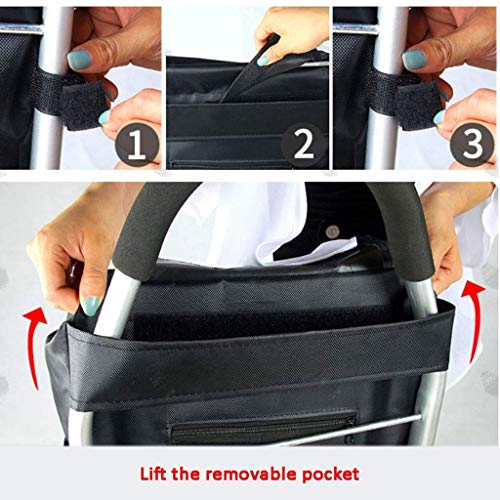 1

2

3

Lift the removable pocket