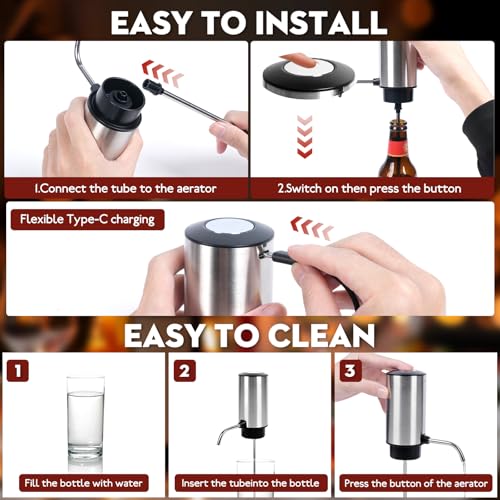 EASY TO INSTALL

1.Connect the tube to the aerator

2.Switch on then press the button

Flexible Type-C charging

EASY TO CLEAN

1

Fill the bottle with water

2

Insert the tubeinto the bottle

3

Press the button of the aerator