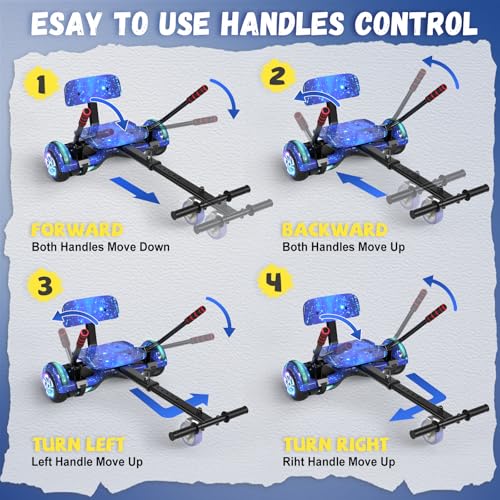 ESAY TO USE HANDLES CONTROL

1

FORWARD
Both Handles Move Down

2

BACKWARD
Both Handles Move Up

3

TURN LEFT
Left Handle Move Up

4

TURN RIGHT
Riht Handle Move Up