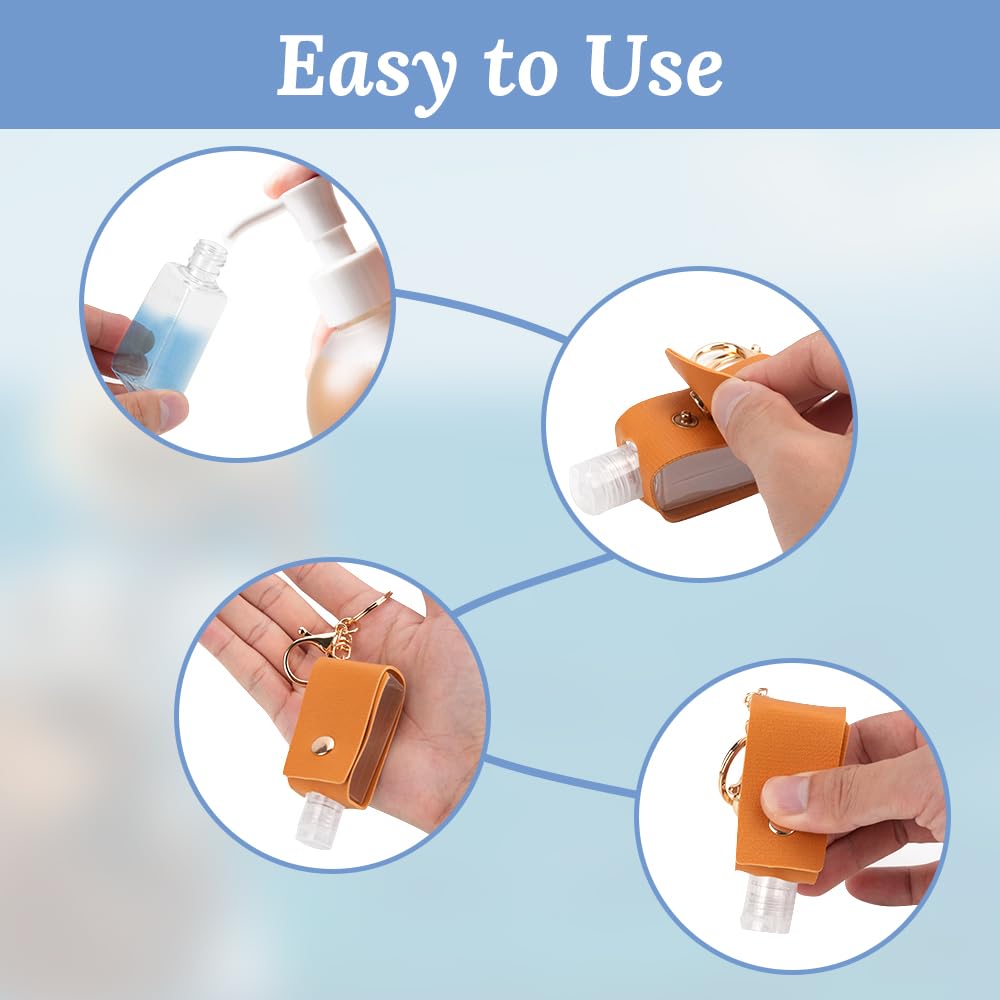 Easy to Use