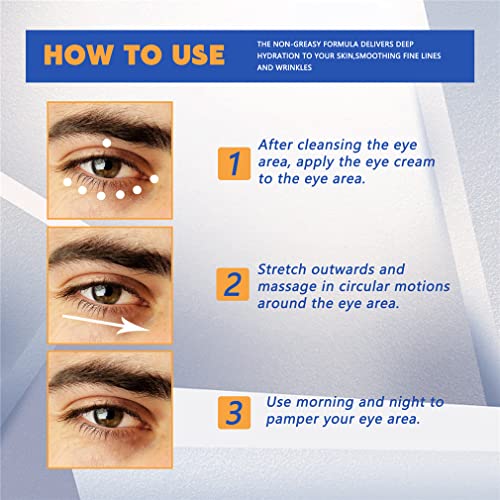 HOW TO USE

THE NON-GREASY FORMULA DELIVERS DEEP HYDRATION TO YOUR SKIN,SMOOTHING FINE LINES AND WRINKLES

1 After cleansing the eye area, apply the eye cream to the eye area.

2 Stretch outwards and massage in circular motions around the eye area.

3 Use morning and night to pamper your eye area.