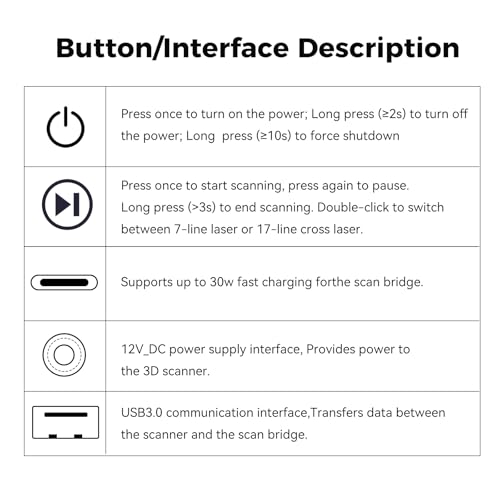 Button/Interface Description

| | |
|---|---|
| | Press once to turn on the power; Long press (≥2s) to turn off the power; Long press (≥10s) to force shutdown |
| | Press once to start scanning, press again to pause. Long press (>3s) to end scanning. Double-click to switch between 7-line laser or 17-line cross laser. |
| | Supports up to 30w fast charging forthe scan bridge. |
| | 12V_DC power supply interface, Provides power to the 3D scanner. |
| | USB3.0 communication interface,Transfers data between the scanner and the scan bridge. |