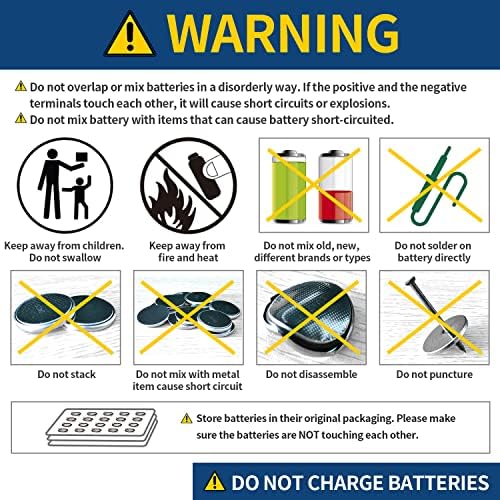 WARNING

Do not overlap or mix batteries in a disorderly way. If the positive and the negative terminals touch each other, it will cause short circuits or explosions.
Do not mix battery with items that can cause battery short-circuited.

Keep away from children. Do not swallow

Keep away from fire and heat

Do not mix old, new, different brands or types

Do not solder on battery directly

Do not stack

Do not mix with metal item cause short circuit

Do not disassemble

Do not puncture

Store batteries in their original packaging. Please make sure the batteries are NOT touching each other.

DO NOT CHARGE BATTERIES