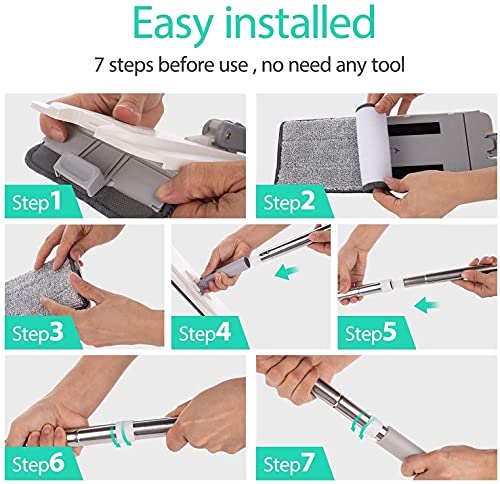 Easy installed

7 steps before use , no need any tool

Step1

Step2

Step3

Step4

Step5

Step6

Step7