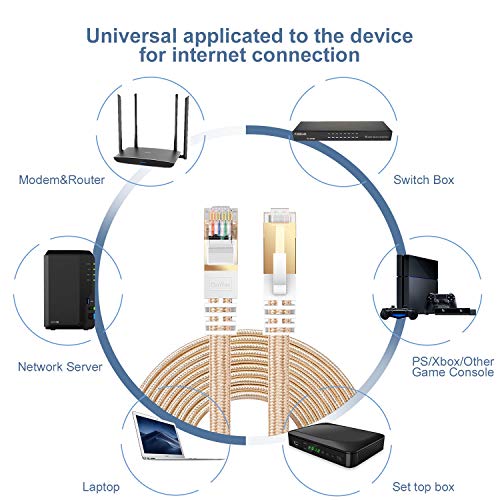 Universal applicated to the device for internet connection

Modem&Router

Switch Box

Network Server

PS/Xbox/Other Game Console

Laptop

Set top box