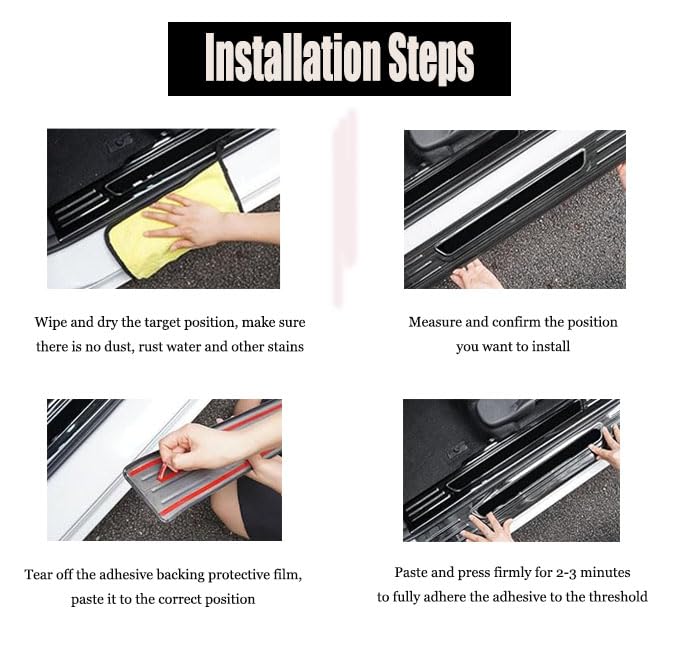 Installation Steps

Wipe and dry the target position, make sure there is no dust, rust water and other stains

Measure and confirm the position you want to install

Tear off the adhesive backing protective film, paste it to the correct position

Paste and press firmly for 2-3 minutes to fully adhere the adhesive to the threshold