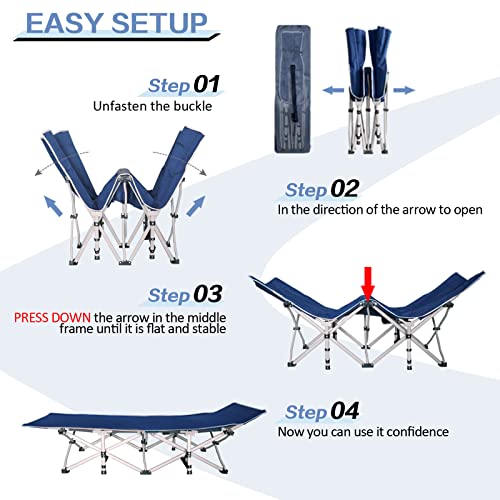 EASY SETUP

Step 01
Unfasten the buckle

Step 02
In the direction of the arrow to open

Step 03
PRESS DOWN the arrow in the middle frame until it is flat and stable

Step 04
Now you can use it confidence