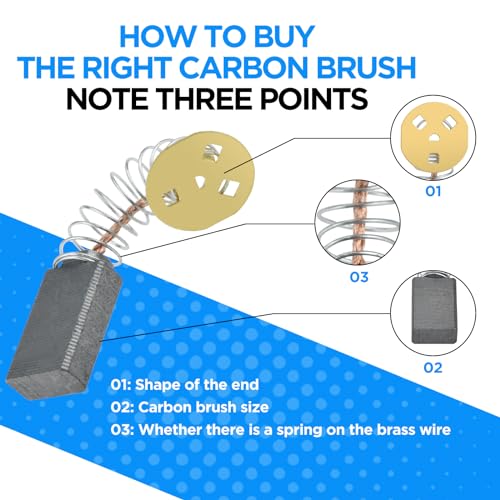 HOW TO BUY
THE RIGHT CARBON BRUSH
NOTE THREE POINTS

01

03

02

01: Shape of the end
02: Carbon brush size
03: Whether there is a spring on the brass wire