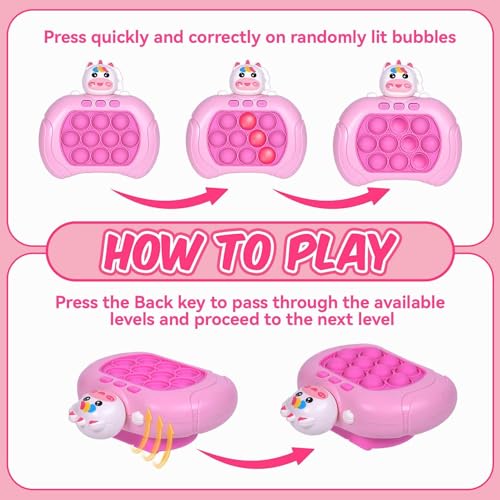 Press quickly and correctly on randomly lit bubbles

HOW TO PLAY

Press the Back key to pass through the available levels and proceed to the next level