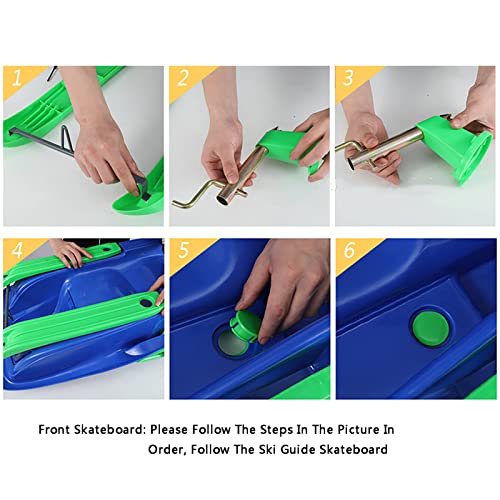 1

2

3

4

5

6

Front Skateboard: Please Follow The Steps In The Picture In Order, Follow The Ski Guide Skateboard