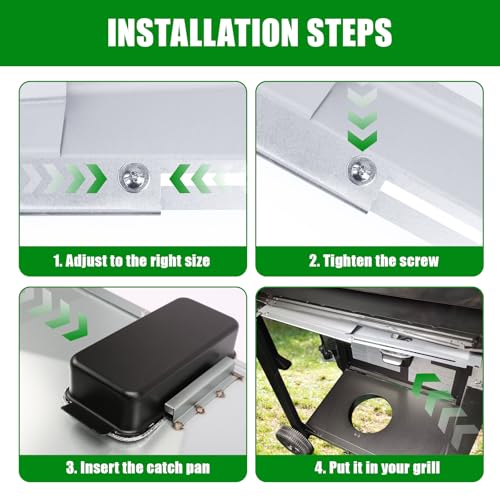 INSTALLATION STEPS

1. Adjust to the right size

2. Tighten the screw

3. Insert the catch pan

4. Put it in your grill