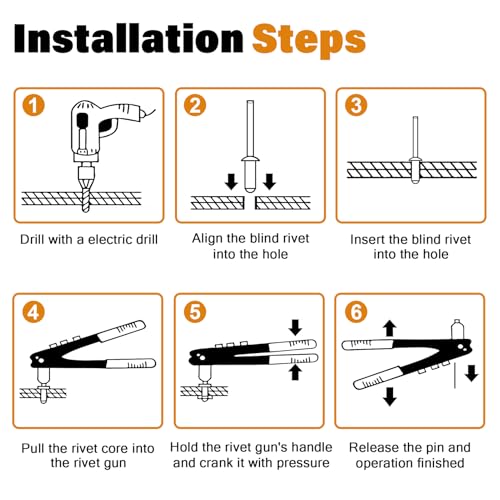 Installation Steps

1

Drill with a electric drill

2

Align the blind rivet into the hole

3

Insert the blind rivet into the hole

4

Pull the rivet core into the rivet gun

5

Hold the rivet gun's handle and crank it with pressure

6

Release the pin and operation finished