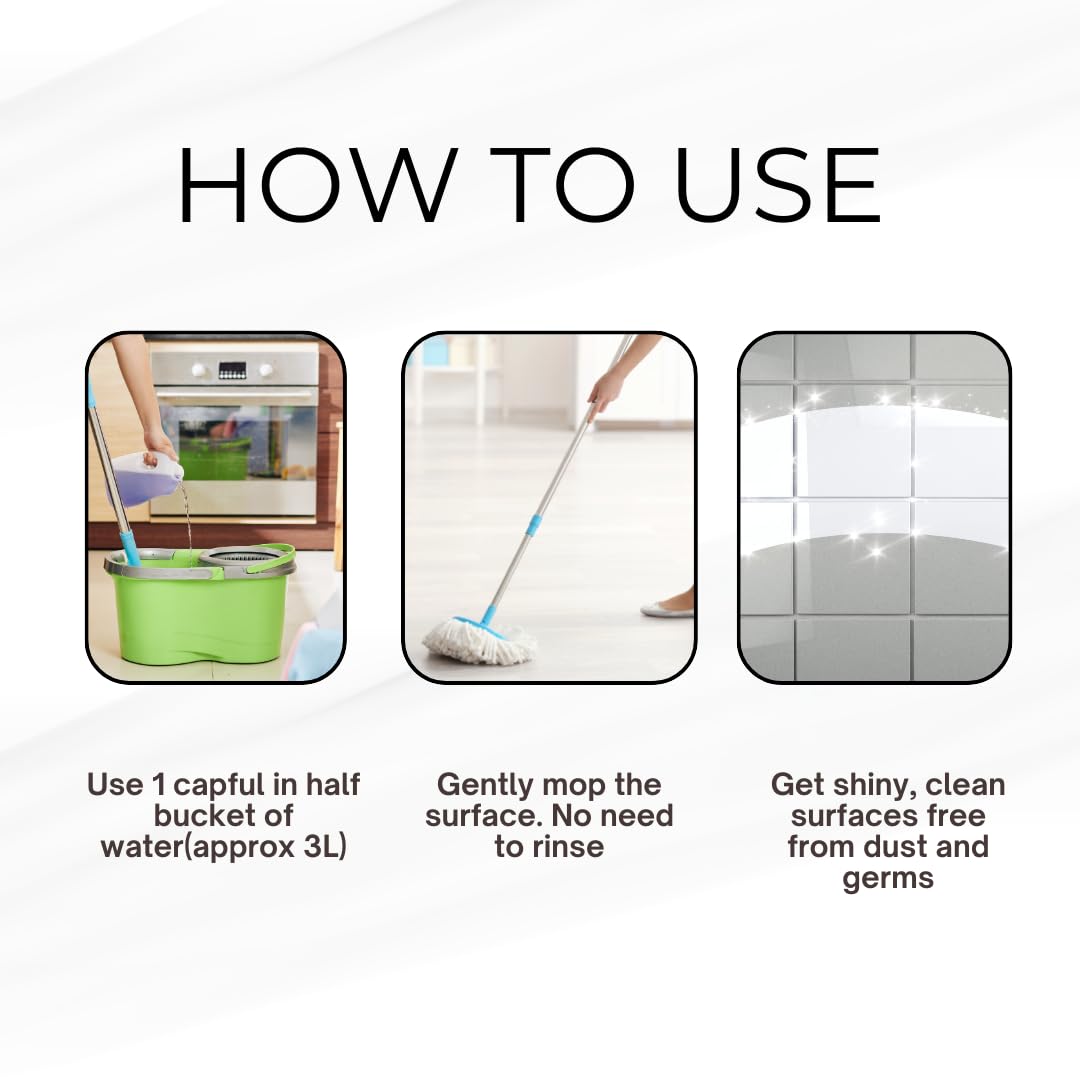 HOW TO USE

Use 1 capful in half bucket of water(approx 3L)

Gently mop the surface. No need to rinse

Get shiny, clean surfaces free from dust and germs