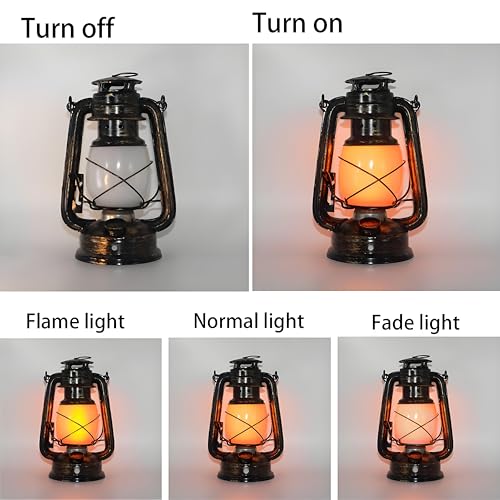 Turn off

Turn on

Flame light

Normal light

Fade light