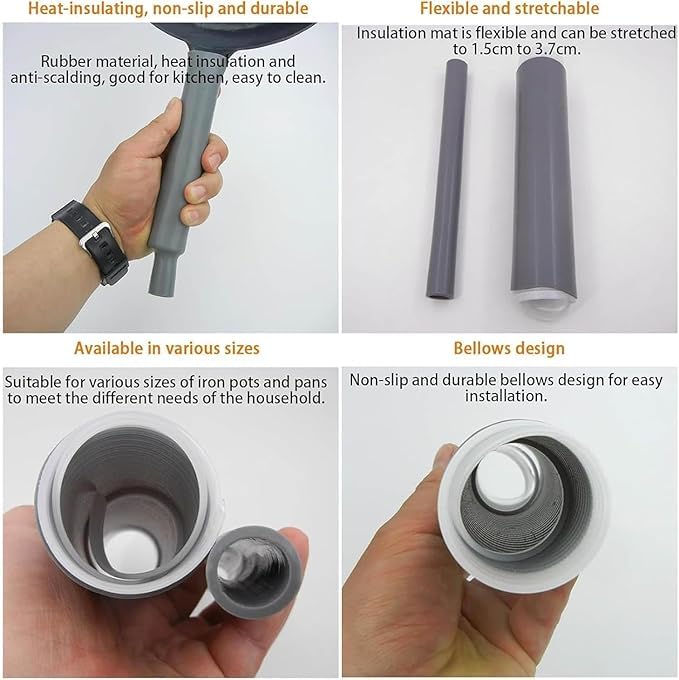 Heat-insulating, non-slip and durable

Rubber material, heat insulation and anti-scalding, good for kitchen, easy to clean.

Flexible and stretchable

Insulation mat is flexible and can be stretched to 1.5cm to 3.7cm.

Available in various sizes

Suitable for various sizes of iron pots and pans to meet the different needs of the household.

Bellows design

Non-slip and durable bellows design for easy installation.