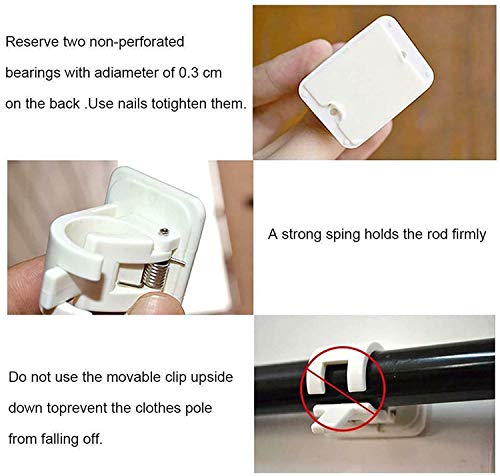 Reserve two non-perforated bearings with adiameter of 0.3 cm on the back .Use nails totighten them.

A strong sping holds the rod firmly

Do not use the movable clip upside down toprevent the clothes pole from falling off.