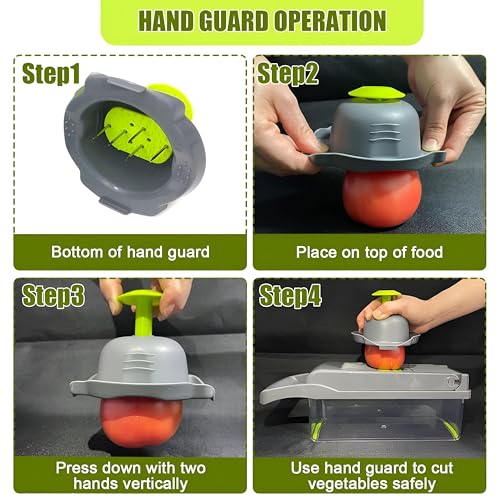 HAND GUARD OPERATION

Step1

Bottom of hand guard

Step2

Place on top of food

Step3

Press down with two hands vertically

Step4

Use hand guard to cut vegetables safely