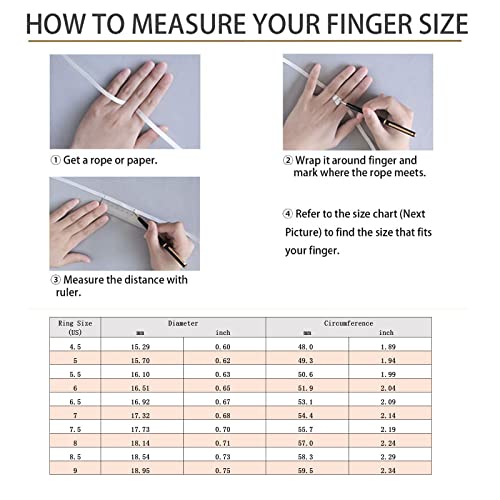 HOW TO MEASURE YOUR FINGER SIZE

① Get a rope or paper.

② Wrap it around finger and mark where the rope meets.

③ Measure the distance with ruler.

④ Refer to the size chart (Next Picture) to find the size that fits your finger.

| Ring Size (US) | Diameter mm | Diameter inch | Circumference mm | Circumference inch |
|---|---|---|---|---|
| 4.5 | 15.29 | 0.60 | 48.0 | 1.89 |
| 5 | 15.70 | 0.62 | 49.3 | 1.94 |
| 5.5 | 16.10 | 0.63 | 50.6 | 1.99 |
| 6 | 16.51 | 0.65 | 51.9 | 2.04 |
| 6.5 | 16.92 | 0.67 | 53.1 | 2.09 |
| 7 | 17.32 | 0.68 | 54.4 | 2.14 |
| 7.5 | 17.73 | 0.70 | 55.7 | 2.19 |
| 8 | 18.14 | 0.71 | 57.0 | 2.24 |
| 8.5 | 18.54 | 0.73 | 58.3 | 2.29 |
| 9 | 18.95 | 0.75 | 59.5 | 2.34 |