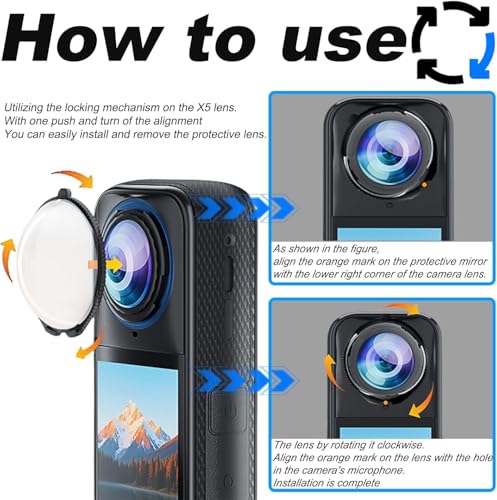 How to use

Utilizing the locking mechanism on the X5 lens.
With one push and turn of the alignment
You can easily install and remove the protective lens.

As shown in the figure,
align the orange mark on the protective mirror with the lower right corner of the camera lens.

The lens by rotating it clockwise.
Align the orange mark on the lens with the hole in the camera's microphone.
Installation is complete