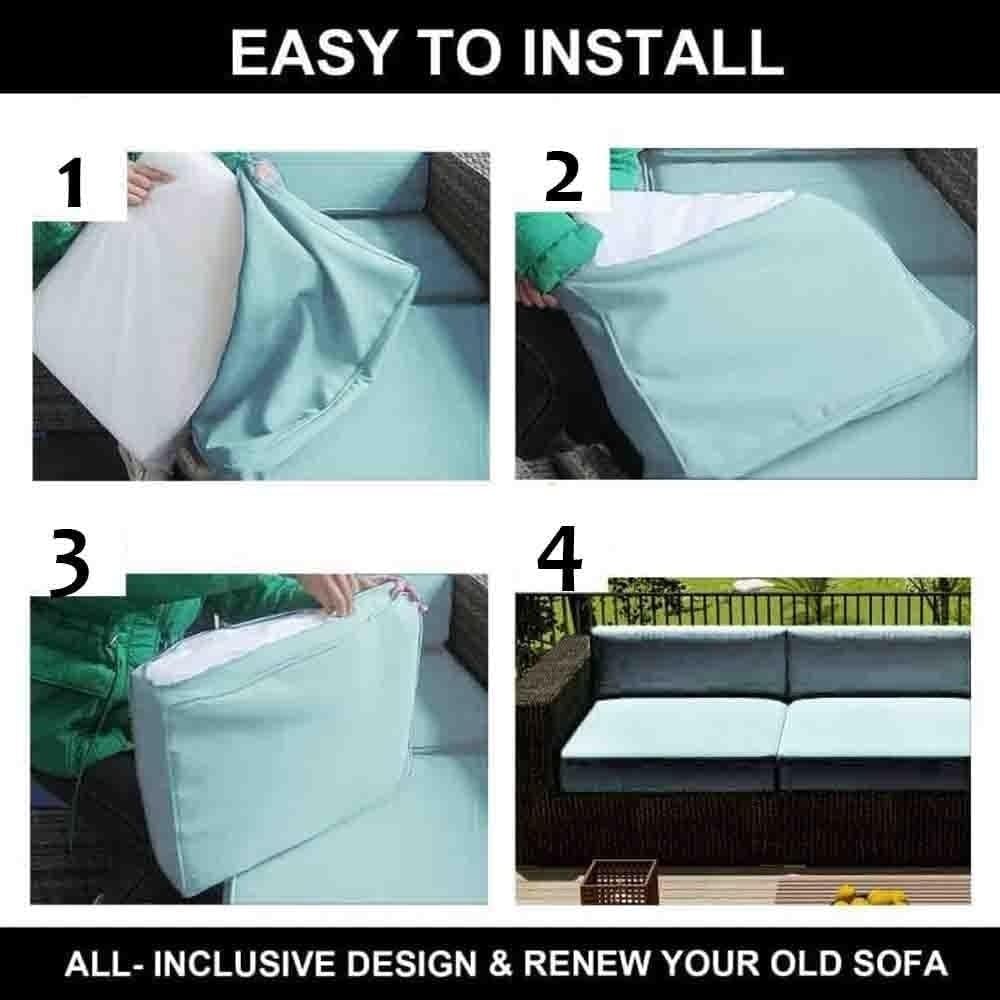 EASY TO INSTALL

1

2

3

4

ALL- INCLUSIVE DESIGN & RENEW YOUR OLD SOFA