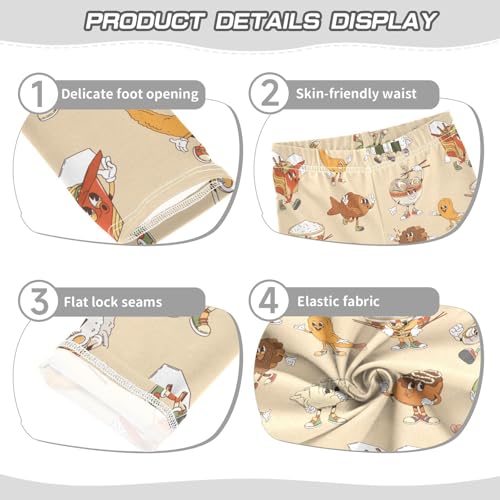 PRODUCT DETAILS DISPLAY

1 Delicate foot opening

2 Skin-friendly waist

3 Flat lock seams

4 Elastic fabric