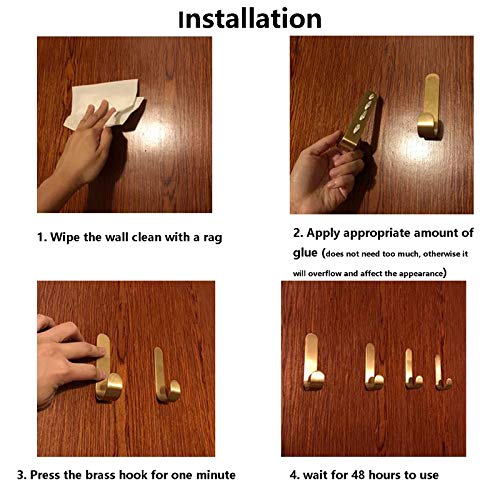 Installation

1. Wipe the wall clean with a rag

2. Apply appropriate amount of glue (does not need too much, otherwise it will overflow and affect the appearance)

3. Press the brass hook for one minute

4. wait for 48 hours to use