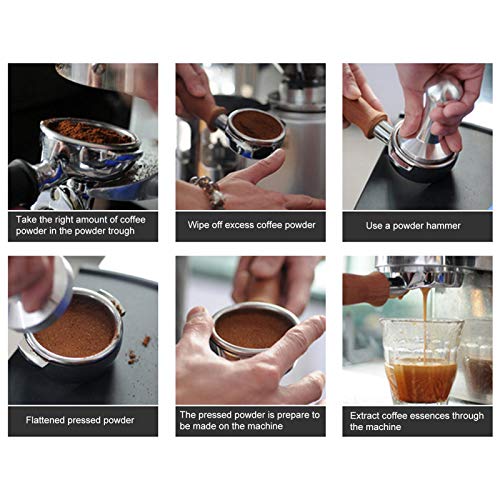 Take the right amount of coffee powder in the powder trough

Wipe off excess coffee powder

Use a powder hammer

Flattened pressed powder

The pressed powder is prepare to be made on the machine

Extract coffee essences through the machine