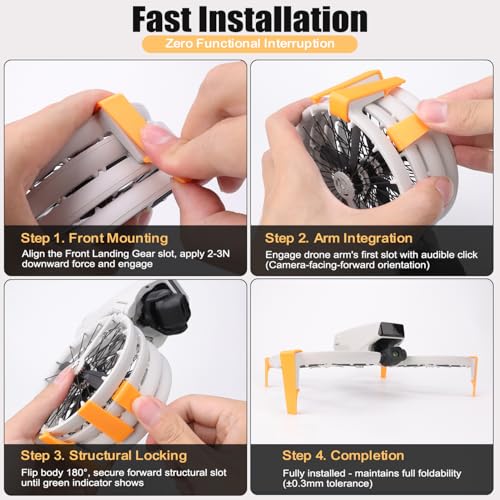 Fast Installation

Zero Functional Interruption

Step 1. Front Mounting

Align the Front Landing Gear slot, apply 2-3N downward force and engage

Step 2. Arm Integration

Engage drone arm's first slot with audible click (Camera-facing-forward orientation)

Step 3. Structural Locking

Flip body 180°, secure forward structural slot until green indicator shows

Step 4. Completion

Fully installed - maintains full foldability (±0.3mm tolerance)