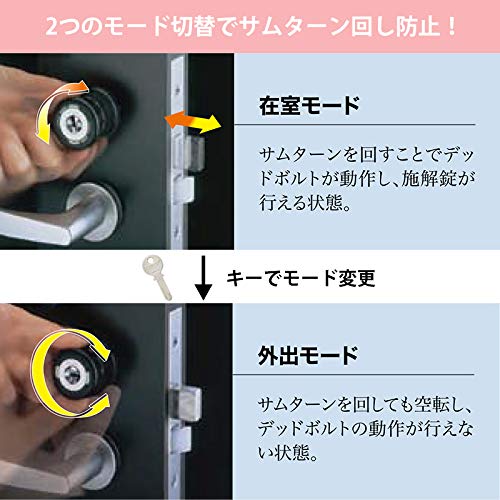 2つのモード切替でサムターン回し防止！

在室モード

サムターンを回すことでデッドボルトが動作し、施解錠が行える状態。

キーでモード変更

外出モード

サムターンを回しても空転し、デッドボルトの動作が行えない状態。