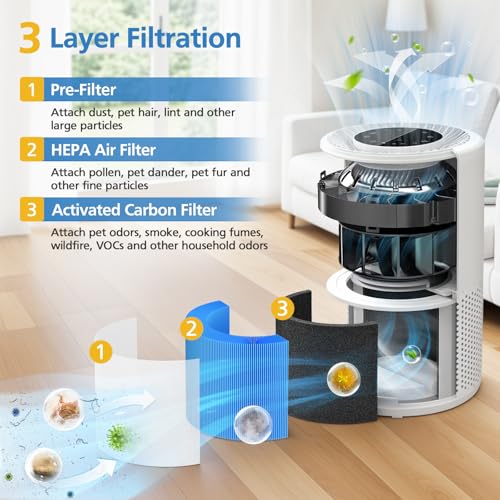 3 Layer Filtration

1 Pre-Filter

Attach dust, pet hair, lint and other large particles

2 HEPA Air Filter

Attach pollen, pet dander, pet fur and other fine particles

3 Activated Carbon Filter

Attach pet odors, smoke, cooking fumes, wildfire, VOCs and other household odors

1

2

3