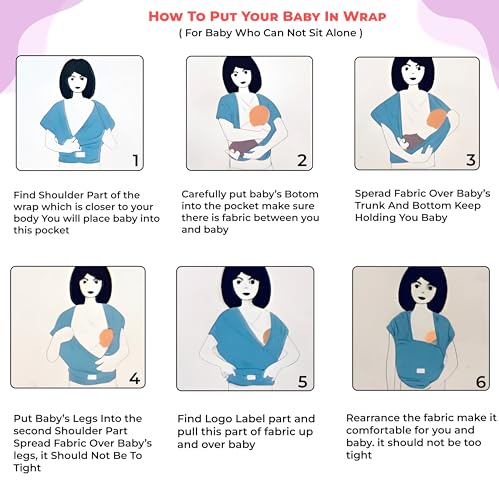 HOW TO PUT YOUR BABY IN WRAP
( For Baby Who Can Not Sit Alone )

1

Find Shoulder Part of the wrap which is closer to your body You will place baby into this pocket

2

Carefully put baby's Botom into the pocket make sure there is fabric between you and baby

3

Sperad Fabric Over Baby's Trunk And Bottom Keep Holding You Baby

4

Put Baby's Legs Into the second Shoulder Part Spread Fabric Over Baby's legs, it Should Not Be To Tight

5

Find Logo Label part and pull this part of fabric up and over baby

6

Rearrance the fabric make it comfortable for you and baby. it should not be too tight