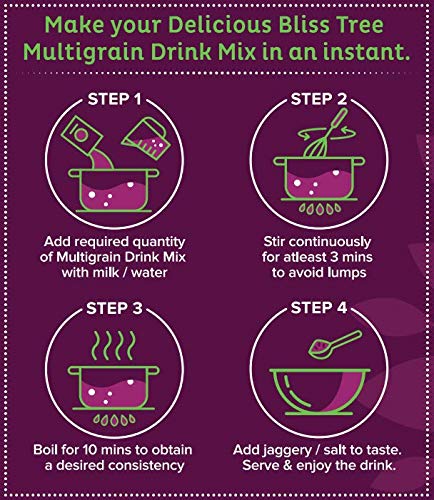 Make your Delicious Bliss Tree Multigrain Drink Mix in an instant.

STEP 1

Add required quantity of Multigrain Drink Mix with milk / water

STEP 2

Stir continuously for atleast 3 mins to avoid lumps

STEP 3

Boil for 10 mins to obtain a desired consistency

STEP 4

Add jaggery / salt to taste. Serve & enjoy the drink.