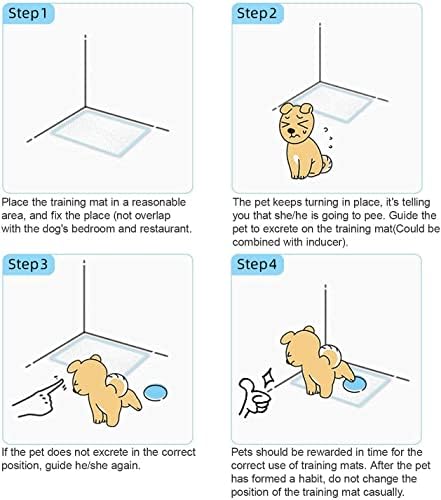 Step1

Place the training mat in a reasonable area, and fix the place (not overlap with the dog's bedroom and restaurant.

Step2

The pet keeps turning in place, it's telling you that she/he is going to pee. Guide the pet to excrete on the training mat(Could be combined with inducer).

Step3

If the pet does not excrete in the correct position, guide he/she again.

Step4

Pets should be rewarded in time for the correct use of training mats. After the pet has formed a habit, do not change the position of the training mat casually.