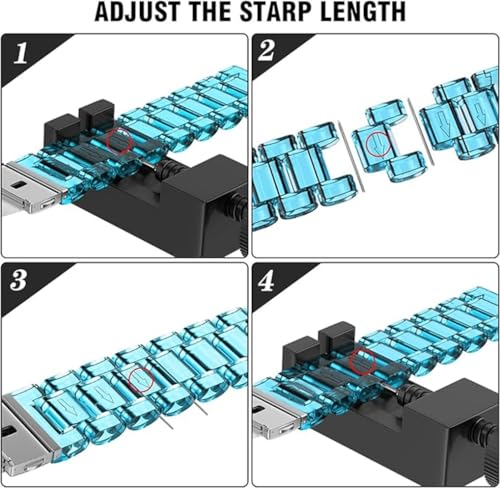 ADJUST THE STARP LENGTH

1

2

3

4