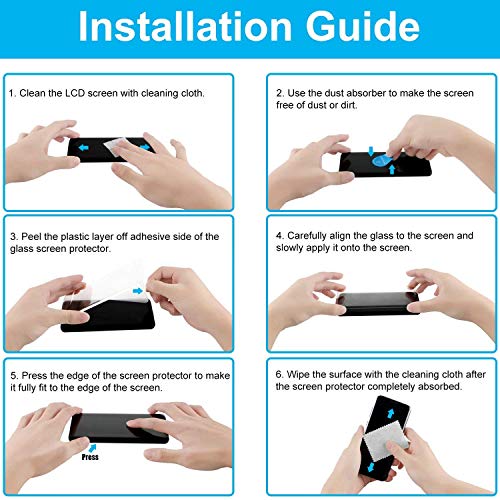 Installation Guide

1. Clean the LCD screen with cleaning cloth.

2. Use the dust absorber to make the screen free of dust or dirt.

3. Peel the plastic layer off adhesive side of the glass screen protector.

4. Carefully align the glass to the screen and slowly apply it onto the screen.

5. Press the edge of the screen protector to make it fully fit to the edge of the screen.

Press

6. Wipe the surface with the cleaning cloth after the screen protector completely absorbed.